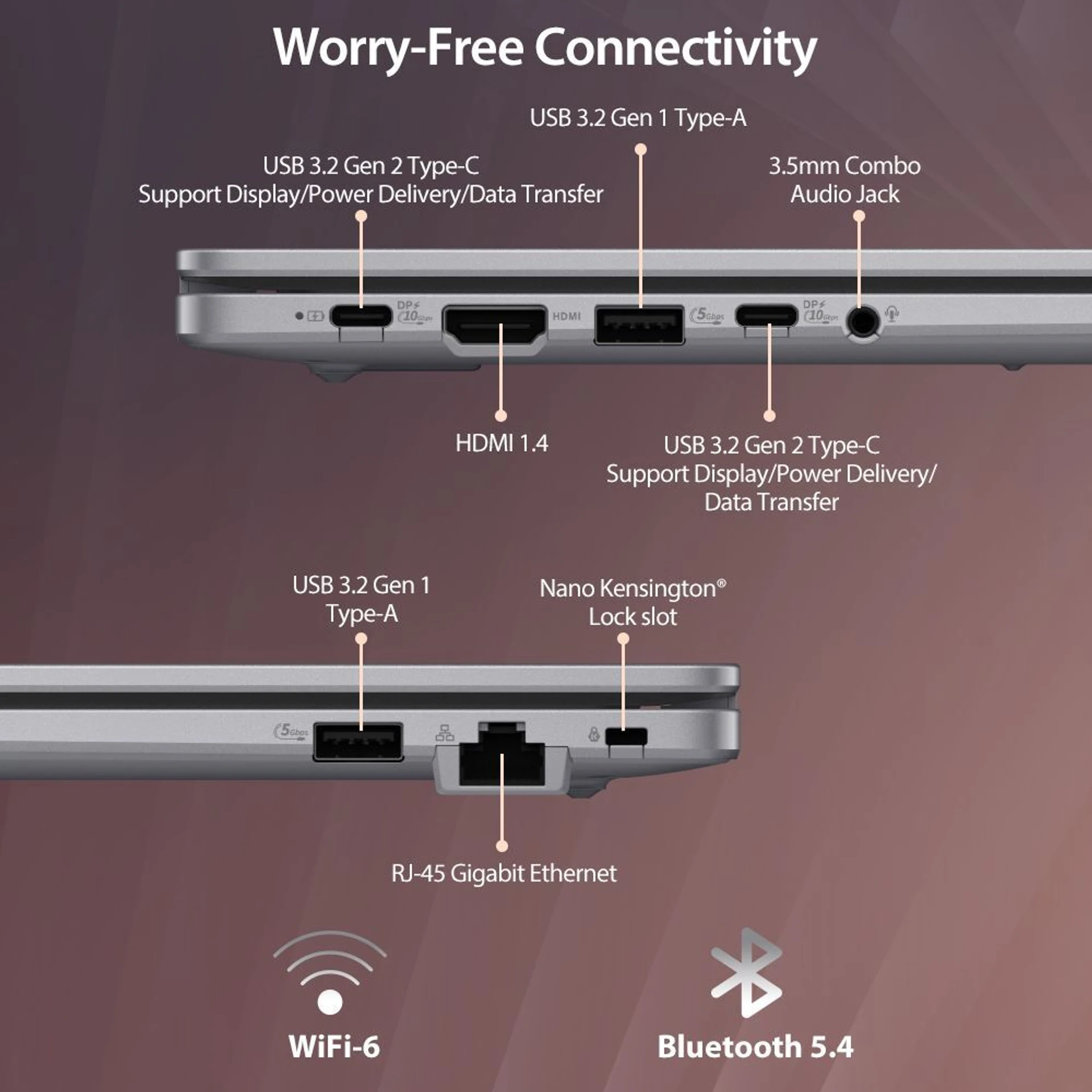 Worry-Free Connectivity

USB 3.2 Gen 1 Type-A

USB 3.2 Gen 2 Type-C
Support Display/Power Delivery/Data Transfer

3.5mm Combo
Audio Jack

DP
10Gbps

HDMI

5Gbps

DP
10Gbps

HDMI 1.4

USB 3.2 Gen 2 Type-C
Support Display/Power Delivery/
Data Transfer

USB 3.2 Gen 1
Type-A

Nano Kensington®
Lock slot

5Gbps

RJ-45 Gigabit Ethernet

WiFi-6

Bluetooth 5.4